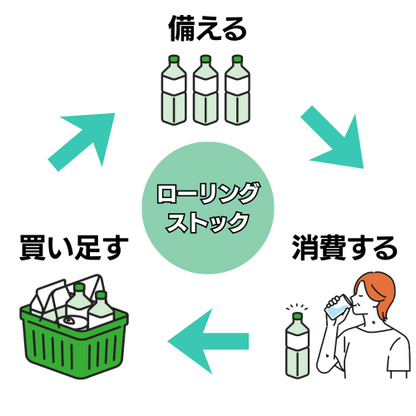 備える

ローリング
ストック

消費する

買い足す